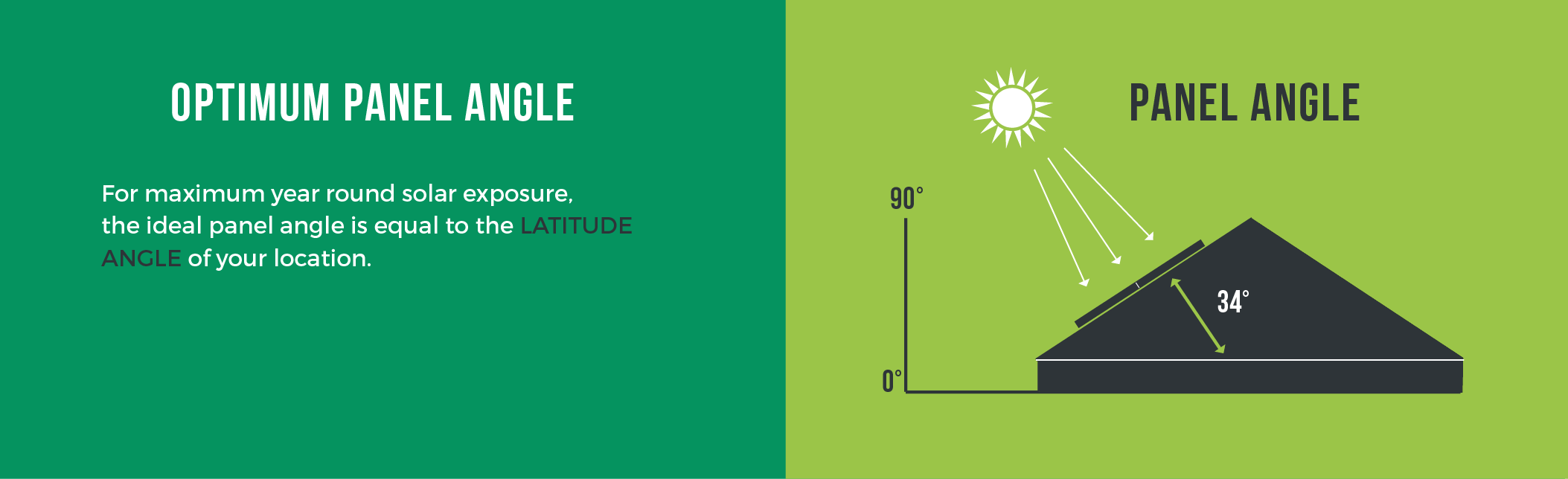 OPTIMUM PANEL ANGLE

For maximum year round solar exposure, the ideal panel angle is equal to the LATITUDE ANGLE of your location.

PANEL ANGLE

90°

34°

0°